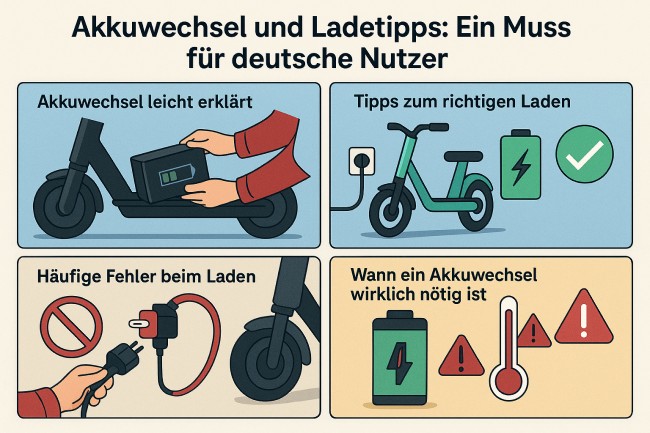 Akkuwechsel und Ladetipps: Ein Muss für deutsche Nutzer

Akkuwechsel leicht erklärt

Tipps zum richtigen Laden

Häufige Fehler beim Laden

Wann ein Akkuwechsel wirklich nötig ist